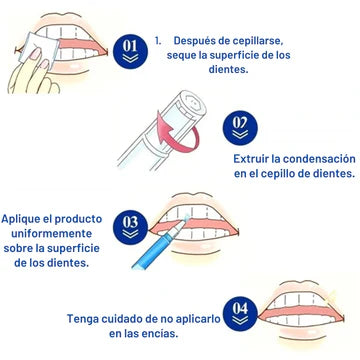 01

1. Después de cepillarse, seque la superficie de los dientes.

02

Extruir la condensación en el cepillo de dientes.

Aplique el producto uniformemente sobre la superficie de los dientes.

03

04

Tenga cuidado de no aplicarlo en las encias.