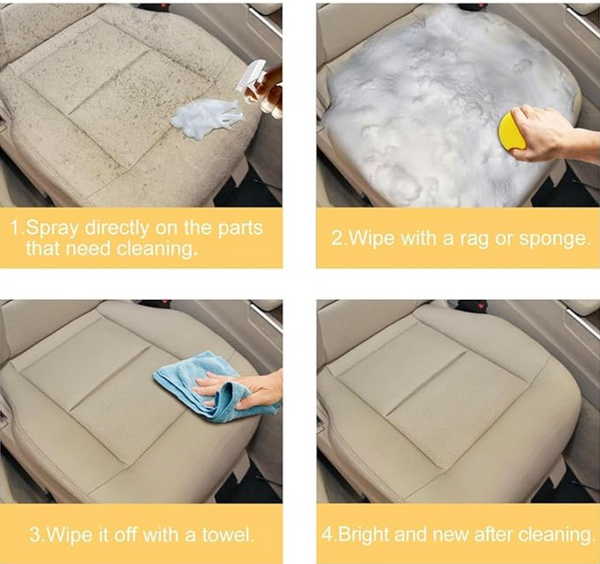 1.Spray directly on the parts that need cleaning.

2.Wipe with a rag or sponge.

3.Wipe it off with a towel.

4.Bright and new after cleaning.