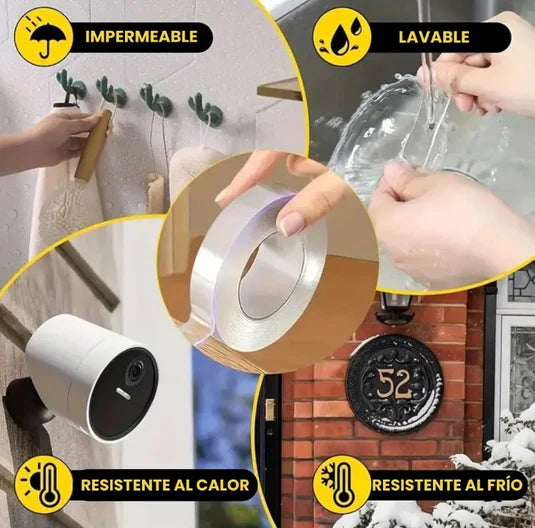 IMPERMEABLE

LAVABLE

52

RESISTENTE AL CALOR

RESISTENTE AL FRÍO