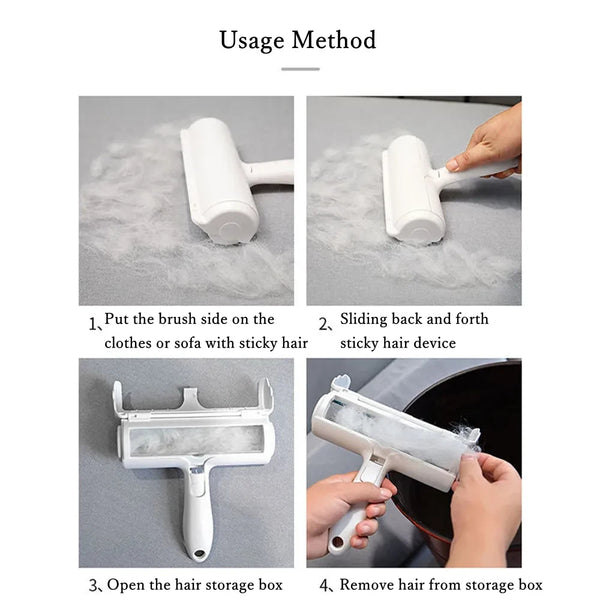 Usage Method

1、Put the brush side on the clothes or sofa with sticky hair

2、Sliding back and forth sticky hair device

3、Open the hair storage box

4、Remove hair from storage box