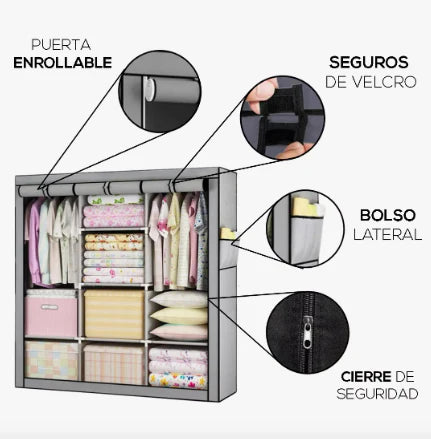 PUERTA
ENROLLABLE

SEGUROS
DE VELCRO

BOLSO
LATERAL

CIERRE DE
SEGURIDAD