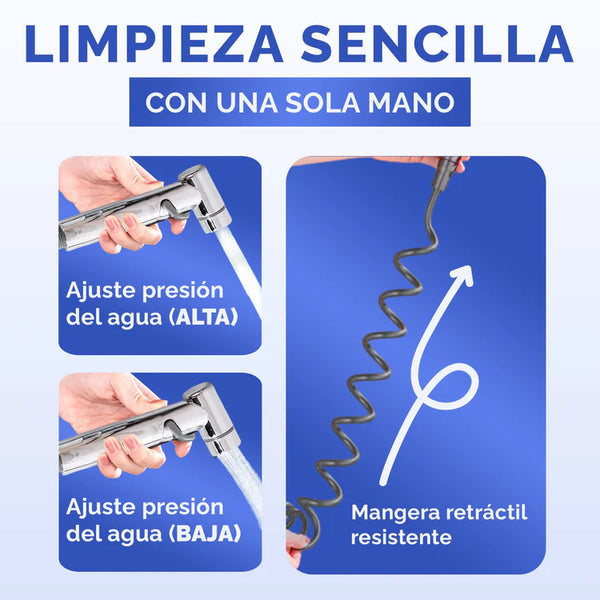 LIMPIEZA SENCILLA

CON UNA SOLA MANO

Ajuste presión del agua (ALTA)

Ajuste presión del agua (BAJA)

Mangera retráctil resistente